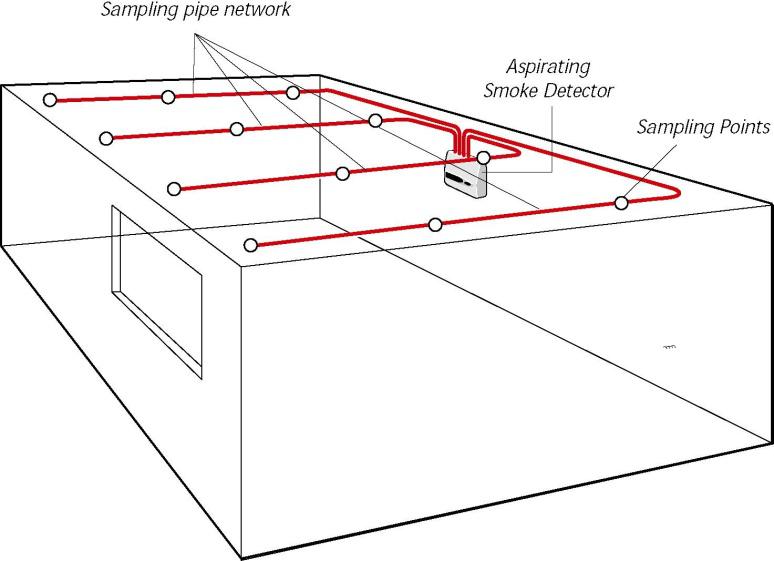 Sampling pipe network

Aspirating Smoke Detector

Sampling Points